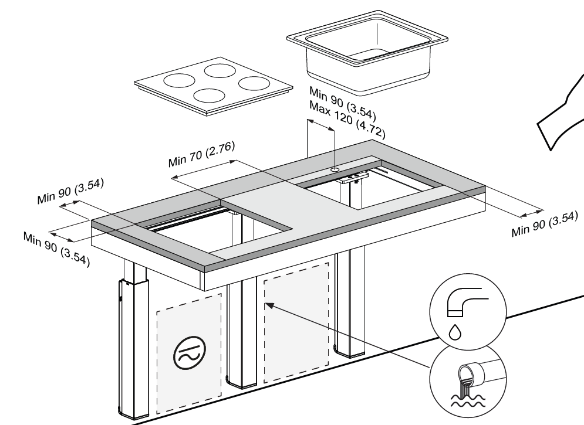 Min 90 (3.54)
Max 120 (4.72)

Min 70 (2.76)

Min 90 (3.54)

Min 90 (3.54)

Min 90 (3.54)